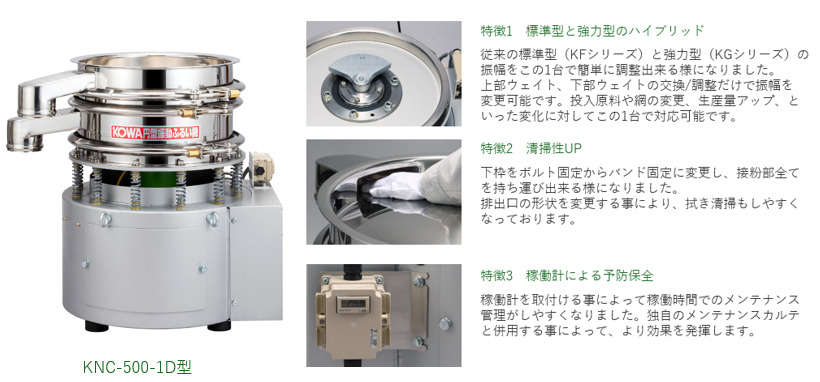 KOWA円型振動ふるい機

KNC-500-1D型

特徴1　標準型と強力型のハイブリッド

従来の標準型（KFシリーズ）と強力型（KGシリーズ）の振幅をこの1台で簡単に調整出来る様になりました。
上部ウェイト、下部ウェイトの交換/調整だけで振幅を変更可能です。投入原料や網の変更、生産量アップ、といった変化に対してこの1台で対応可能です。

特徴2　清掃性UP

下枠をボルト固定からバンド固定に変更し、接粉部全てを持ち運び出来る様になりました。
排出口の形状を変更する事により、拭き清掃もしやすくなっております。

特徴3　稼働計による予防保全

稼働計を取付ける事によって稼働時間でのメンテナンス管理がしやすくなりました。独自のメンテナンスカルテと併用する事によって、より効果を発揮します。